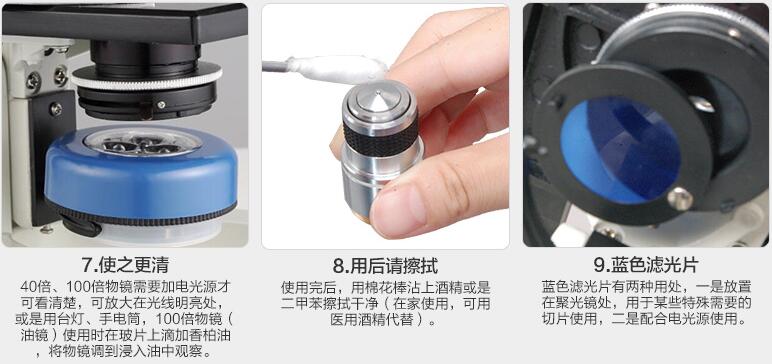 7.使之更清

40倍、100倍物镜需要加电光源才可看清楚，可放大在光线明亮处，或是用台灯、手电筒，100倍物镜（油镜）使用时在玻片上滴加香柏油，将物镜调到浸入油中观察。

8.用后请擦拭

使用完后，用棉花棒沾上酒精或是二甲苯擦拭干净（在家使用，可用医用酒精代替）。

9.蓝色滤光片

蓝色滤光片有两种用处，一是放置在聚光镜处，用于某些特殊需要的切片使用，二是配合电光源使用。